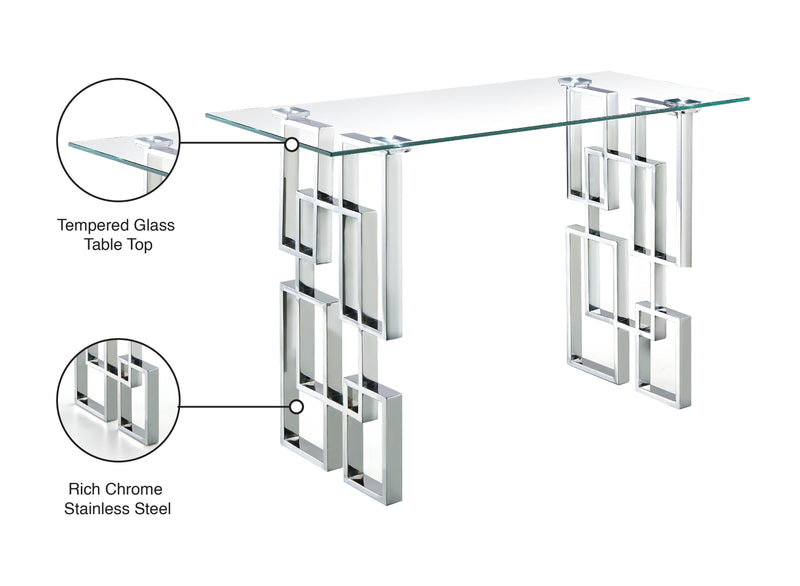 Tempered Glass
Table Top

Rich Chrome
Stainless Steel